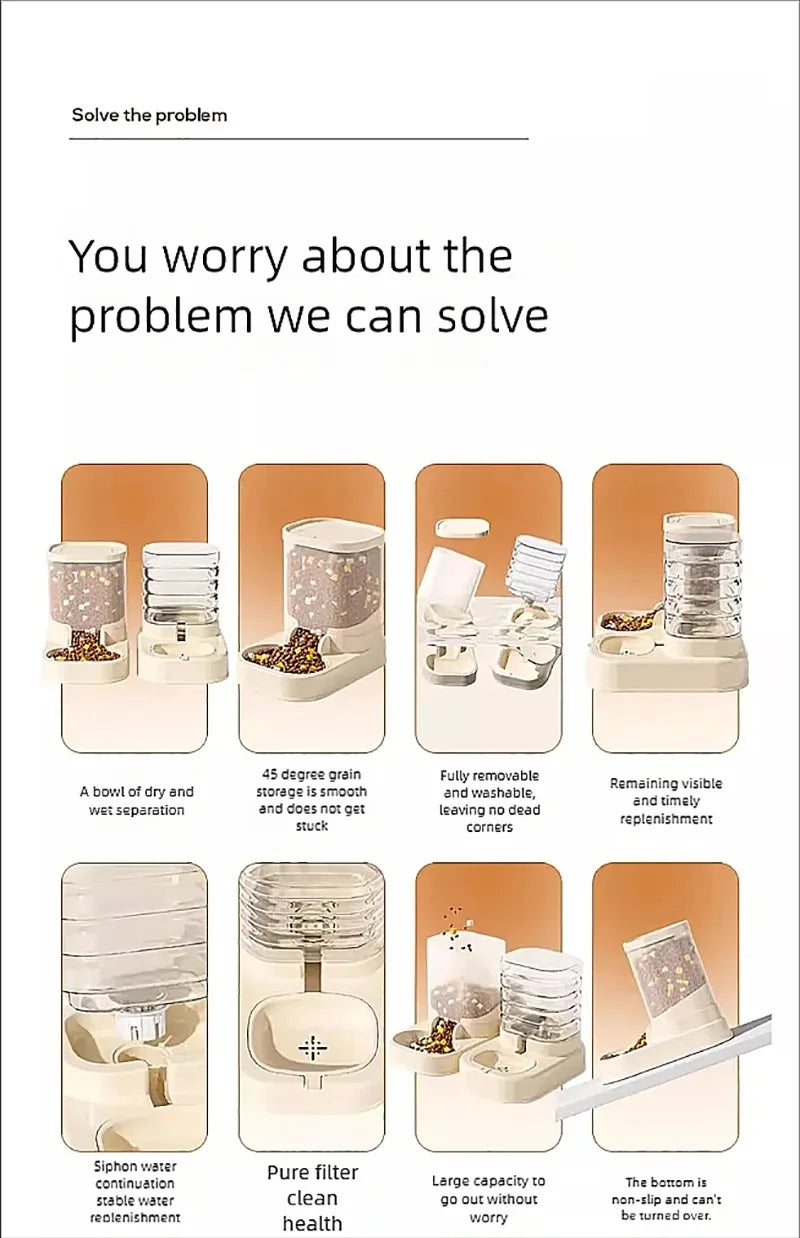 Solve the problem

You worry about the problem we can solve

A bowl of dry and wet separation

45 degree grain storage is smooth and does not get stuck

Fully removable and washable, leaving no dead corners

Remaining visible and timely replenishment

Siphon water continuation stable water replenishment

Pure filter clean health

Large capacity to go out without worry

The bottom is non-slip and can't be turned over.