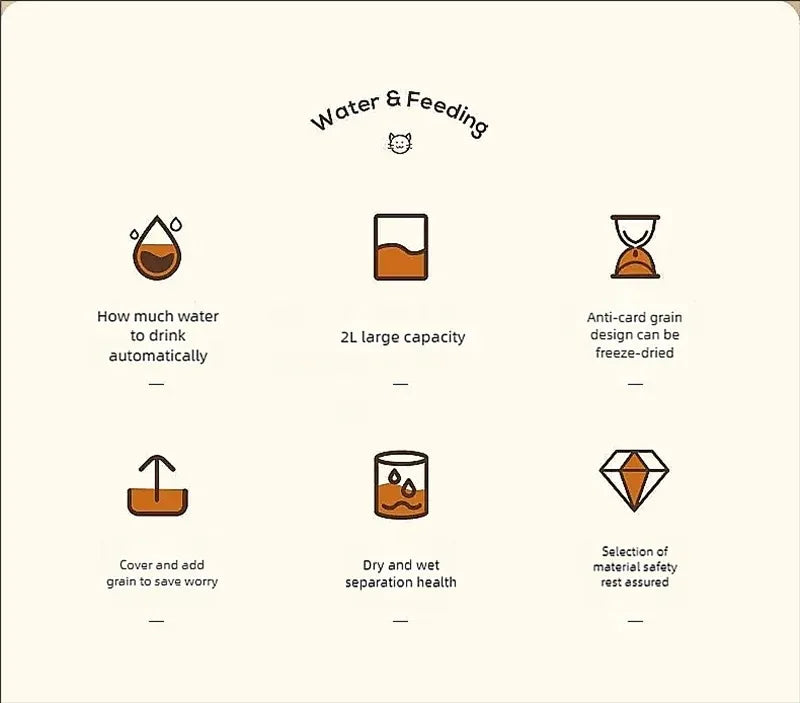 Water & Feeding

How much water to drink automatically

—

2L large capacity

—

Anti-card grain design can be freeze-dried

—

Cover and add grain to save worry

—

Dry and wet separation health

—

Selection of material safety rest assured

—