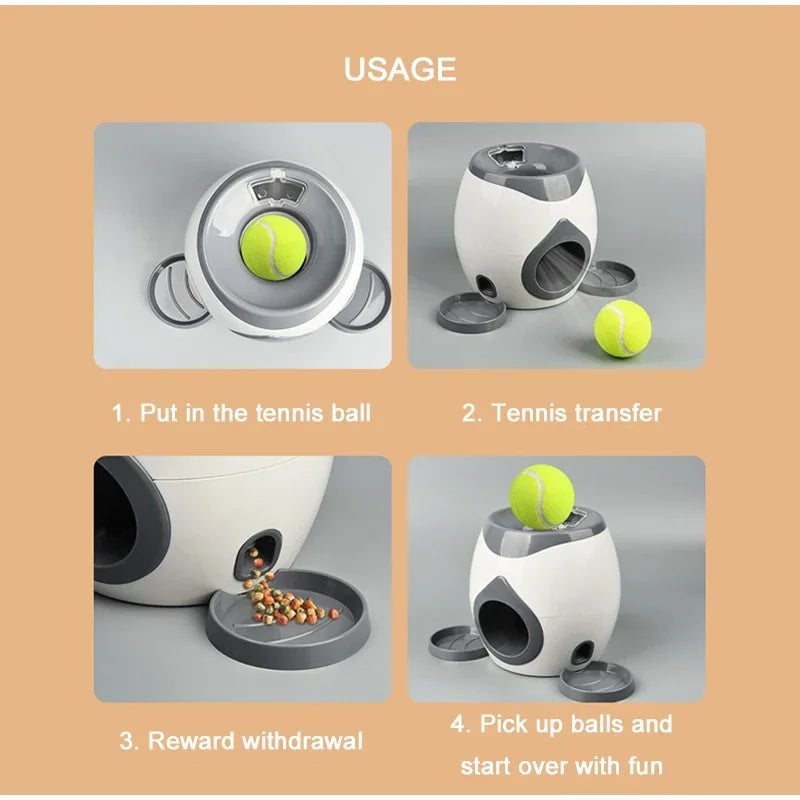 USAGE

1. Put in the tennis ball

2. Tennis transfer

3. Reward withdrawal

4. Pick up balls and start over with fun